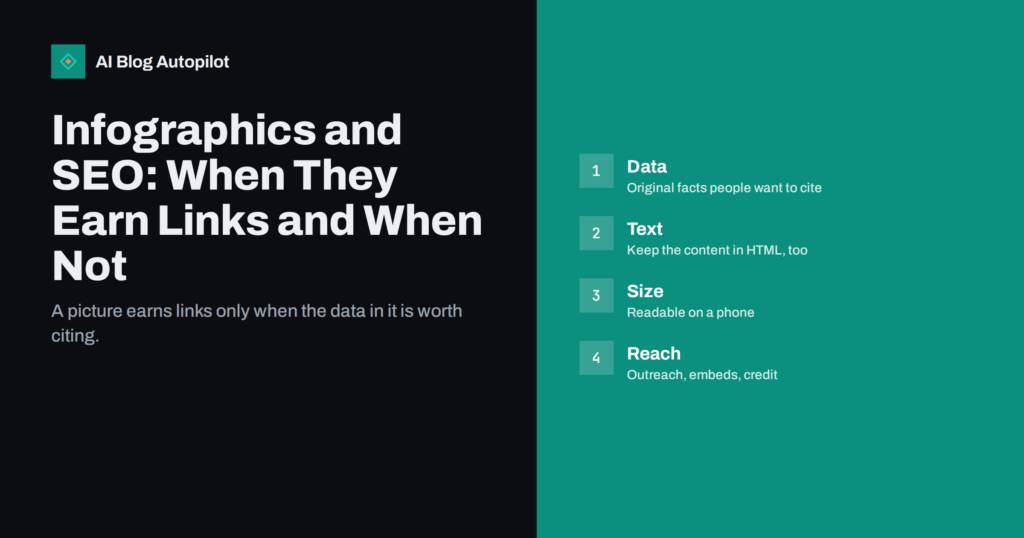 AI Blog Autopilot

Infographics and SEO: When They Earn Links and When Not

A picture earns links only when the data in it is worth citing.

1
Data
Original facts people want to cite

2
Text
Keep the content in HTML, too

3
Size
Readable on a phone

4
Reach
Outreach, embeds, credit